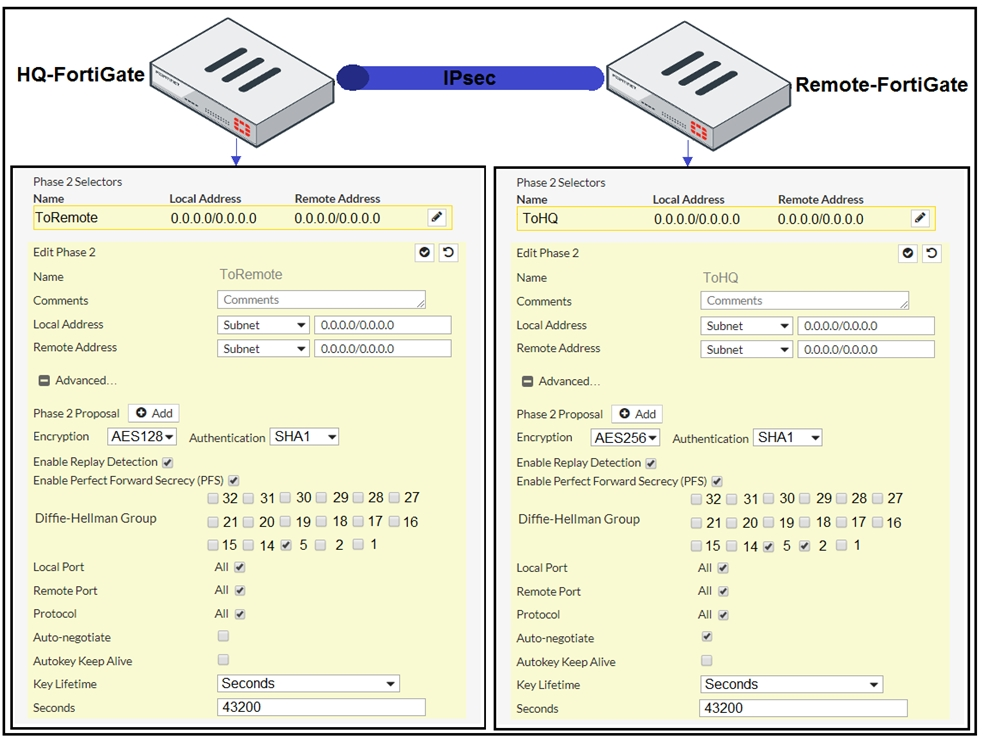 HQ-FortiGate

IPsec

Remote-FortiGate

Phase 2 Selectors

| Name | Local Address | Remote Address |
|---|---|---|
| ToRemote | 0.0.0.0/0.0.0.0 | 0.0.0.0/0.0.0.0 |

Edit Phase 2

Name ToRemote

Comments Comments

Local Address Subnet 0.0.0.0/0.0.0.0

Remote Address Subnet 0.0.0.0/0.0.0.0

Advanced...

Phase 2 Proposal Add

Encryption AES128 Authentication SHA1

Enable Replay Detection

Enable Perfect Forward Secrecy (PFS)

Diffie-Hellman Group 32 31 30 29 28 27 21 20 19 18 17 16 15 14 5 2 1

Local Port All

Remote Port All

Protocol All

Auto-negotiate

Autokey Keep Alive

Key Lifetime Seconds

Seconds 43200

Phase 2 Selectors

| Name | Local Address | Remote Address |
|---|---|---|
| ToHQ | 0.0.0.0/0.0.0.0 | 0.0.0.0/0.0.0.0 |

Edit Phase 2

Name ToHQ

Comments Comments

Local Address Subnet 0.0.0.0/0.0.0.0

Remote Address Subnet 0.0.0.0/0.0.0.0

Advanced...

Phase 2 Proposal Add

Encryption AES256 Authentication SHA1

Enable Replay Detection

Enable Perfect Forward Secrecy (PFS)

Diffie-Hellman Group 32 31 30 29 28 27 21 20 19 18 17 16 15 14 5 2 1

Local Port All

Remote Port All

Protocol All

Auto-negotiate

Autokey Keep Alive

Key Lifetime Seconds

Seconds 43200