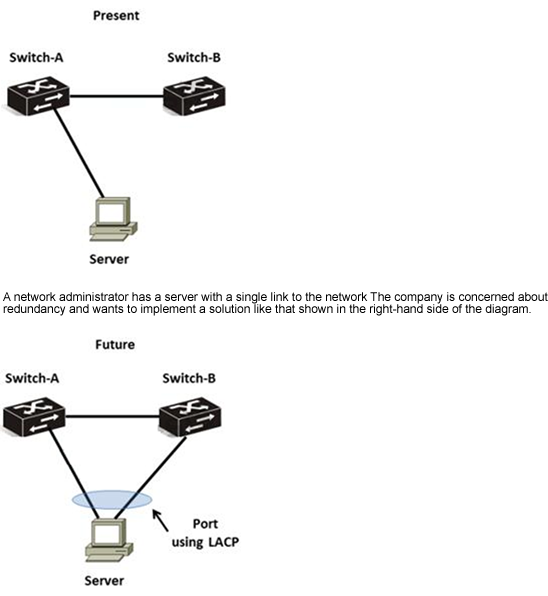 Present

Switch-A

Switch-B

Server

A network administrator has a server with a single link to the network The company is concerned about redundancy and wants to implement a solution like that shown in the right-hand side of the diagram.

Future

Switch-A

Switch-B

Port using LACP

Server