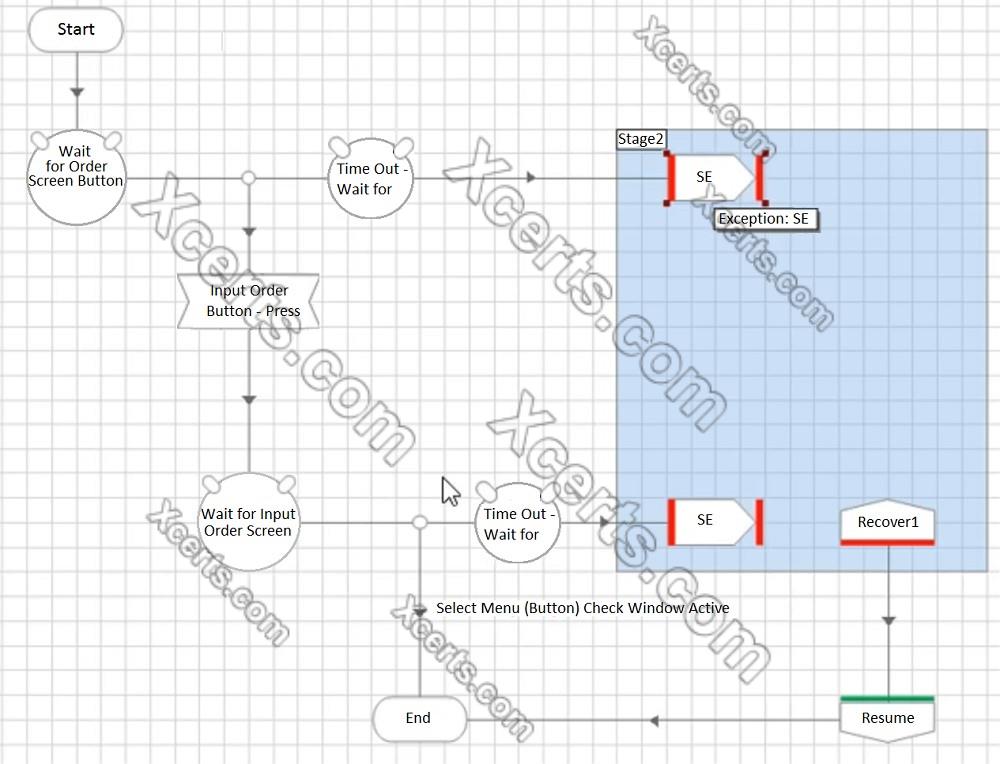 Start

Wait for Order Screen Button

Time Out - Wait for

Stage2

SE

Exception: SE

Input Order Button - Press

Wait for Input Order Screen

Time Out - Wait for

SE

Recover1

Select Menu (Button) Check Window Active

End

Resume

Xcerts.com
Xcerts.com
Xcerts.com
Xcerts.com
Xcerts.com
Xcerts.com
Xcerts.com